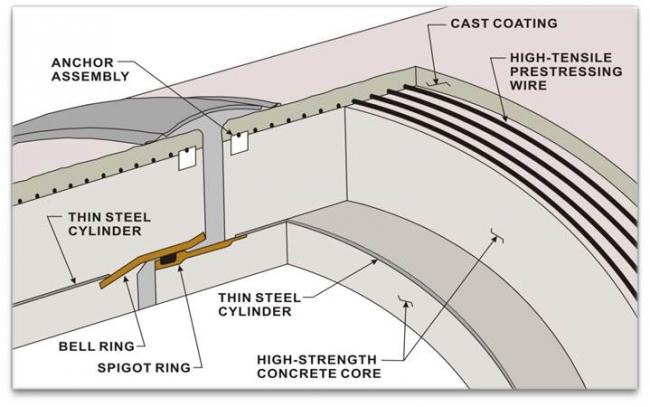 CAST COATING

HIGH-TENSILE PRESTRESSING WIRE

ANCHOR ASSEMBLY

THIN STEEL CYLINDER

THIN STEEL CYLINDER

BELL RING

SPIGOT RING

HIGH-STRENGTH CONCRETE CORE