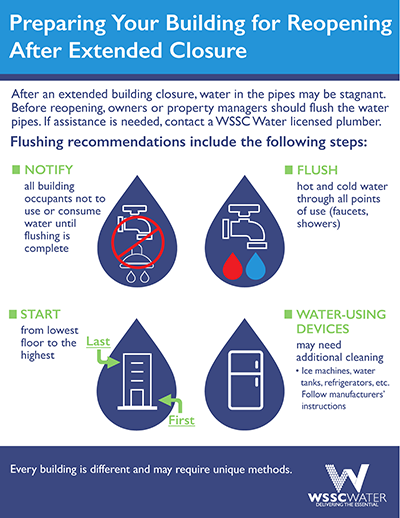 Preparing Your Building for Reopening After Extended Closure

After an extended building closure, water in the pipes may be stagnant. Before reopening, owners or property managers should flush the water pipes. If assistance is needed, contact a WSSC Water licensed plumber.

Flushing recommendations include the following steps:

NOTIFY
all building occupants not to use or consume water until flushing is complete

FLUSH
hot and cold water through all points of use (faucets, showers)

START
from lowest floor to the highest

Last

First

WATER-USING DEVICES
may need additional cleaning
• Ice machines, water tanks, refrigerators, etc. Follow manufacturers' instructions

Every building is different and may require unique methods.

WSSCWATER
DELIVERING THE ESSENTIAL